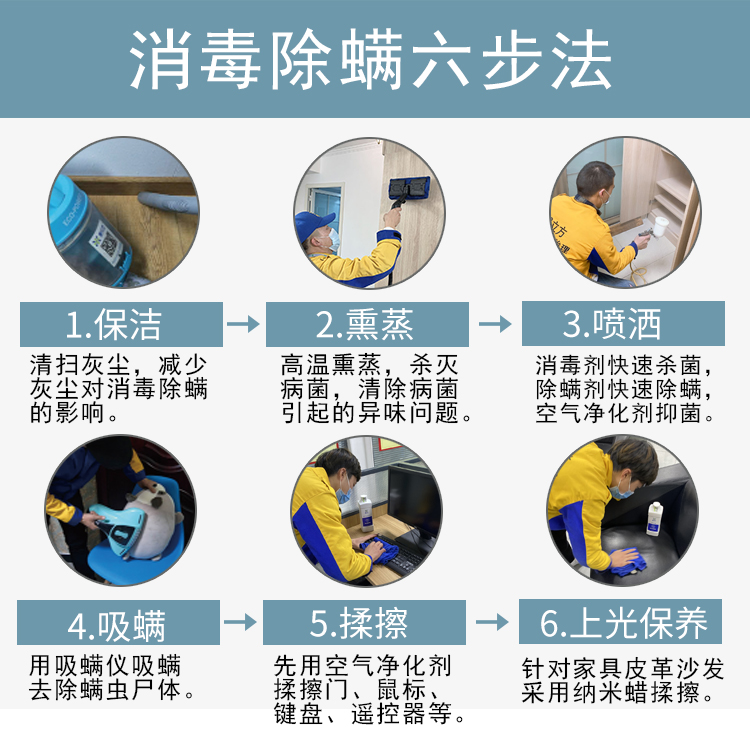 消毒除螨六步法

1.保洁
清扫灰尘，减少灰尘对消毒除螨的影响。

2.熏蒸
高温熏蒸，杀灭病菌，清除病菌引起的异味问题。

3.喷洒
消毒剂快速杀菌，除螨剂快速除螨，空气净化剂抑菌。

4.吸螨
用吸螨仪吸螨去除螨虫尸体。

5.揉擦
先用空气净化剂揉擦门、鼠标、键盘、遥控器等。

6.上光保养
针对家具皮革沙发采用纳米蜡揉擦。